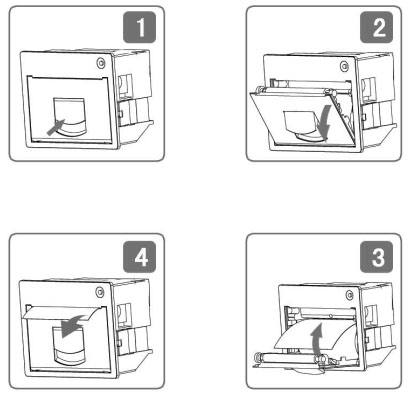 1

2

4

3